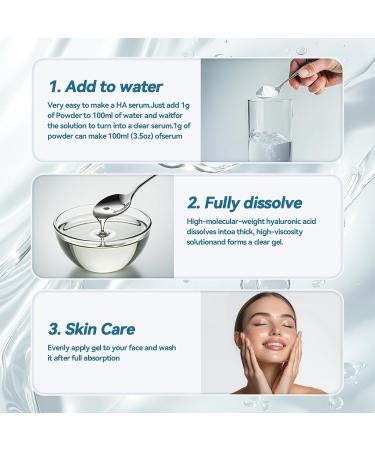 1. Add to water

Very easy to make a HA serum.Just add 1g of Powder to 100ml of water and waitfor the solution to turn into a clear serum.1g of powder can make 100ml (3.5oz) ofserum

2. Fully dissolve

High-molecular-weight hyaluronic acid dissolves intoa thick, high-viscosity solutionand forms a clear gel.

3. Skin Care

Evenly apply gel to your face and wash it after full absorption