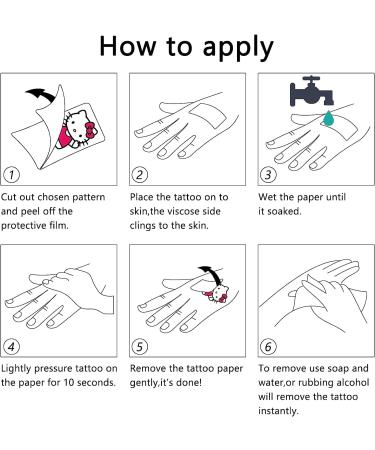 How to apply

1
Cut out chosen pattern and peel off the protective film.

2
Place the tattoo on to skin,the viscose side clings to the skin.

3
Wet the paper until it soaked.

4
Lightly pressure tattoo on the paper for 10 seconds.

5
Remove the tattoo paper gently,it's done!

6
To remove use soap and water,or rubbing alcohol will remove the tattoo instantly.