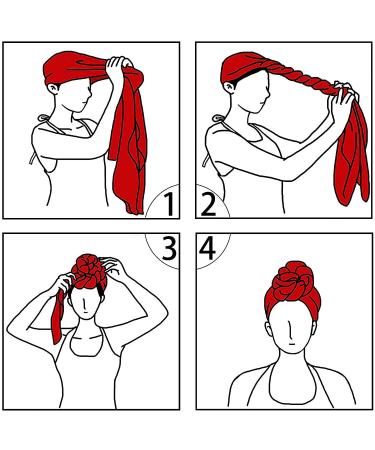 1
2
3
4