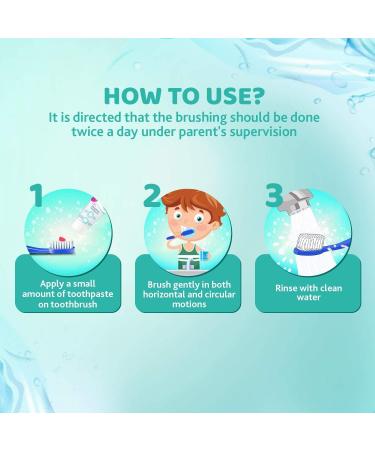 HOW TO USE?
It is directed that the brushing should be done twice a day under parent's supervision

1
Apply a small amount of toothpaste on toothbrush

2
Brush gently in both horizontal and circular motions

3
Rinse with clean water