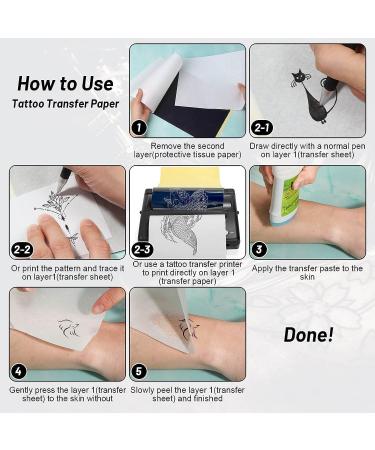 How to Use
Tattoo Transfer Paper

1
Remove the second layer(protective tissue paper)

2-1
Draw directly with a normal pen on layer 1(transfer sheet)

2-2
Or print the pattern and trace it on layer1(transfer sheet)

2-3
Or use a tattoo transfer printer to print directly on layer 1 (transfer paper)

3
Apply the transfer paste to the skin

4
Gently press the layer 1(transfer sheet) to the skin without

5
Slowly peel the layer 1(transfer sheet) and finished

Done!