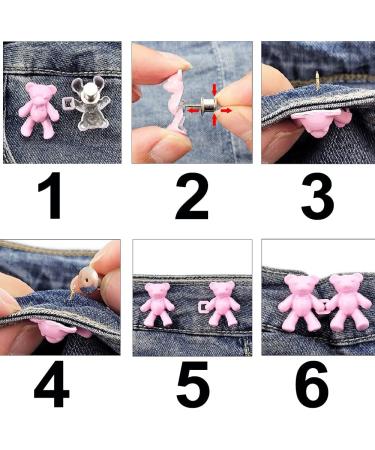 1 2 3

4 5 6