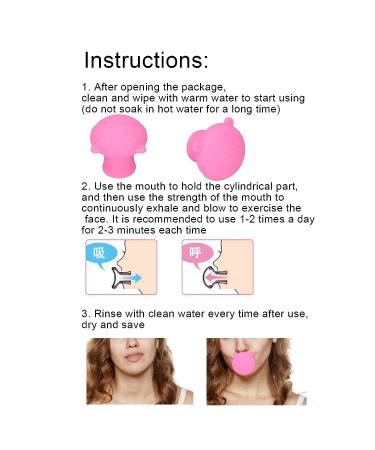 Instructions:

1. After opening the package, clean and wipe with warm water to start using (do not soak in hot water for a long time)

2. Use the mouth to hold the cylindrical part, and then use the strength of the mouth to continuously exhale and blow to exercise the face. It is recommended to use 1-2 times a day for 2-3 minutes each time

吸

呼

3. Rinse with clean water every time after use, dry and save