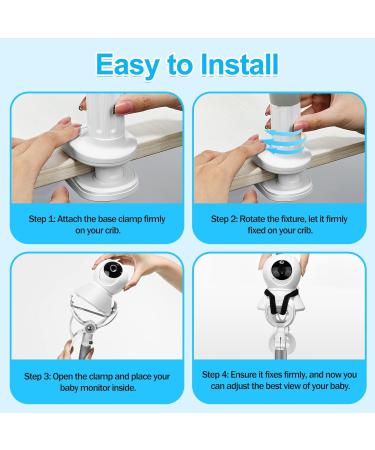 Easy to Install

Step 1: Attach the base clamp firmly on your crib.

Step 2: Rotate the fixture, let it firmly fixed on your crib.

Step 3: Open the clamp and place your baby monitor inside.

Step 4: Ensure it fixes firmly, and now you can adjust the best view of your baby.