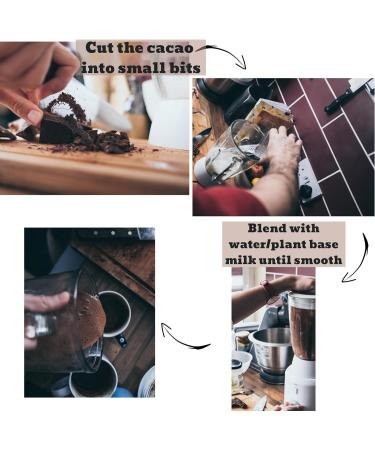 Cut the cacao into small bits

Blend with water/plant base milk until smooth