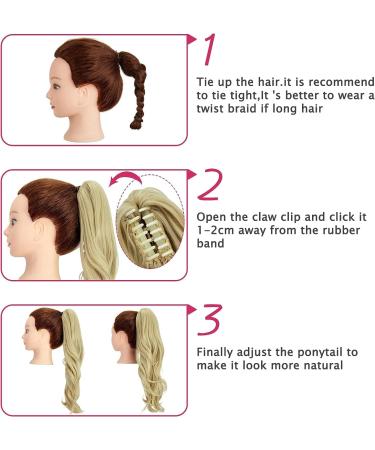 1

Tie up the hair.it is recommend to tie tight,It 's better to wear a twist braid if long hair

2

Open the claw clip and click it 1-2cm away from the rubber band

3

Finally adjust the ponytail to make it look more natural