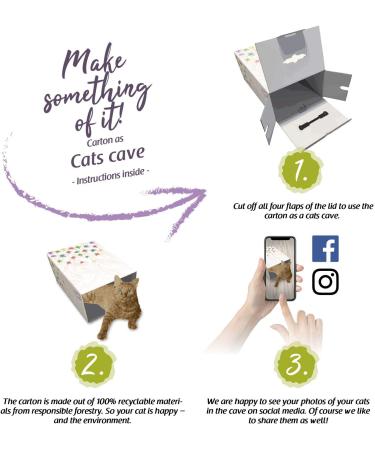 Make something of it!
Carton as
Cats cave
- Instructions inside -

1.

Cut off all four flaps of the lid to use the carton as a cats cave.

2.

The carton is made out of 100% recyclable materials from responsible forestry. So your cat is happy – and the environment.

3.

We are happy to see your photos of your cats in the cave on social media. Of course we like to share them as well!