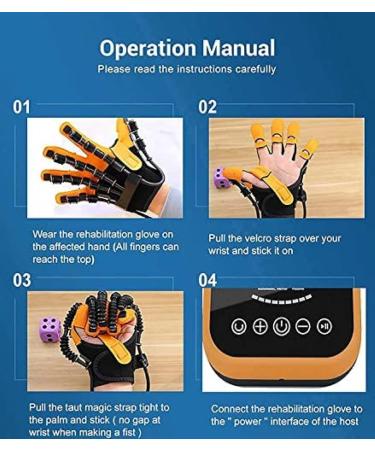 Operation Manual
Please read the instructions carefully

01

Wear the rehabilitation glove on the affected hand (All fingers can reach the top)

02

Pull the velcro strap over your wrist and stick it on

03

Pull the taut magic strap tight to the palm and stick ( no gap at wrist when making a fist )

04

Connect the rehabilitation glove to the " power " interface of the host