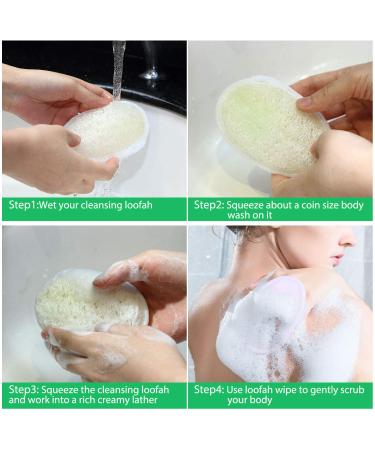 Step1:Wet your cleansing loofah

Step2: Squeeze about a coin size body wash on it

Step3: Squeeze the cleansing loofah and work into a rich creamy lather

Step4: Use loofah wipe to gently scrub your body