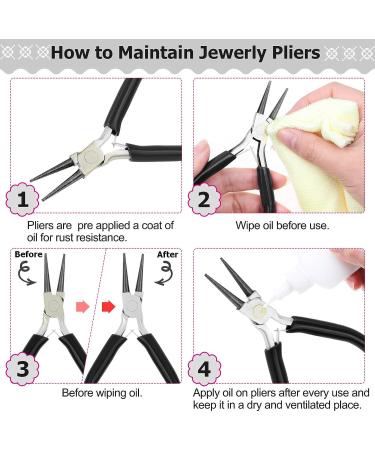 How to Maintain Jewerly Pliers

1

Pliers are pre applied a coat of oil for rust resistance.

2

Wipe oil before use.

Before

After

3

Before wiping oil.

4

Apply oil on pliers after every use and keep it in a dry and ventilated place.