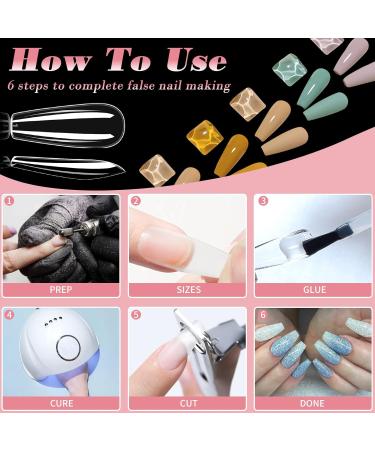 How To Use
6 steps to complete false nail making

1
PREP

2
SIZES

3
GLUE

4
CURE

5
CUT

6
DONE