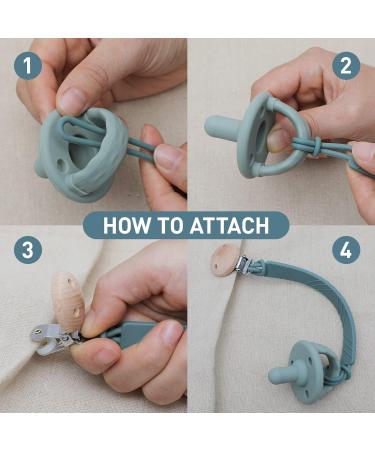 1

2

HOW TO ATTACH

3

4