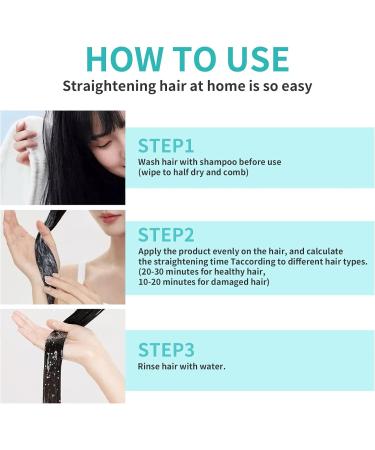 HOW TO USE

Straightening hair at home is so easy

STEP1

Wash hair with shampoo before use (wipe to half dry and comb)

STEP2

Apply the product evenly on the hair, and calculate the straightening time Taccording to different hair types. (20-30 minutes for healthy hair, 10-20 minutes for damaged hair)

STEP3

Rinse hair with water.