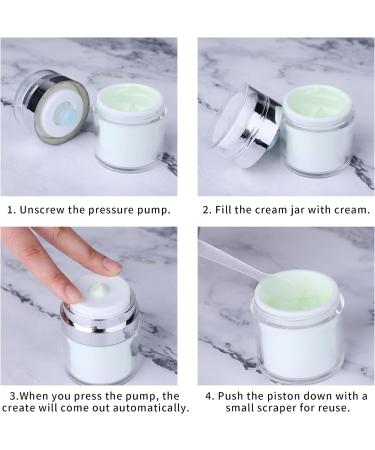 1. Unscrew the pressure pump.

2. Fill the cream jar with cream.

3.When you press the pump, the create will come out automatically.

4. Push the piston down with a small scraper for reuse.