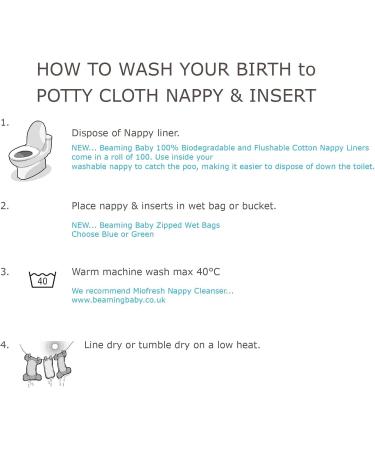 HOW TO WASH YOUR BIRTH to POTTY CLOTH NAPPY & INSERT

1.

Dispose of Nappy liner.

NEW... Beaming Baby 100% Biodegradable and Flushable Cotton Nappy Liners come in a roll of 100. Use inside your washable nappy to catch the poo, making it easier to dispose of down the toilet.

2.

Place nappy & inserts in wet bag or bucket.

NEW... Beaming Baby Zipped Wet Bags
Choose Blue or Green

3.

40

Warm machine wash max 40°C

We recommend Miofresh Nappy Cleanser...
www.beamingbaby.co.uk

4.

Line dry or tumble dry on a low heat.