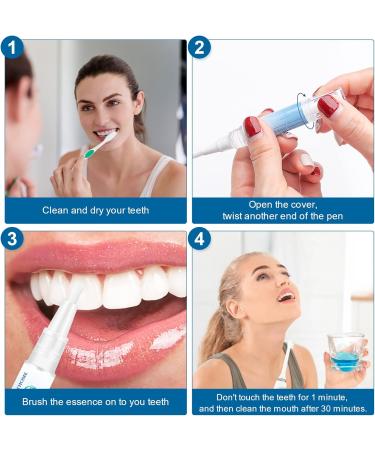 1

Clean and dry your teeth

2

Open the cover,
twist another end of the pen

3

Brush the essence on to you teeth

4

Don't touch the teeth for 1 minute,
and then clean the mouth after 30 minutes.