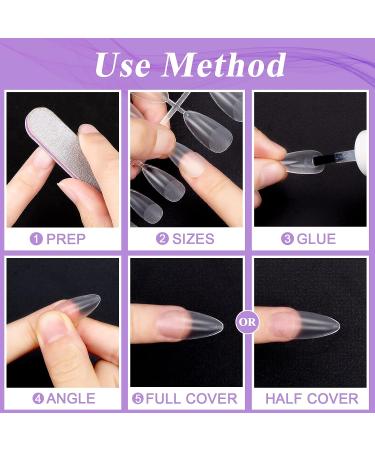 Use Method

1 PREP

2 SIZES

3 GLUE

4 ANGLE

5 FULL COVER

OR

HALF COVER