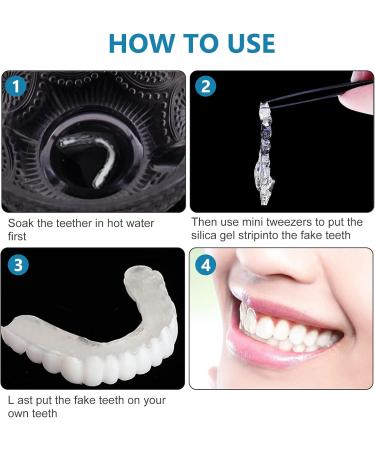 HOW TO USE

1

Soak the teether in hot water first

2

Then use mini tweezers to put the silica gel stripinto the fake teeth

3

L ast put the fake teeth on your own teeth

4