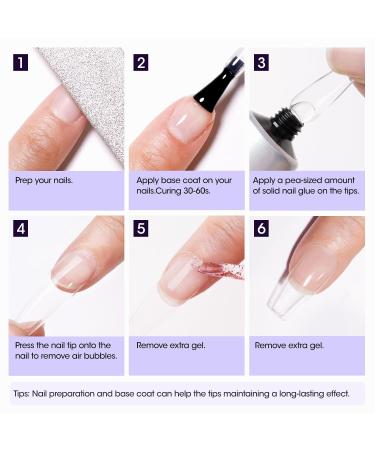 1

Prep your nails.

2

Apply base coat on your nails.Curing 30-60s.

3

Apply a pea-sized amount of solid nail glue on the tips.

4

Press the nail tip onto the nail to remove air bubbles.

5

Remove extra gel.

6

Remove extra gel.

Tips: Nail preparation and base coat can help the tips maintaining a long-lasting effect.