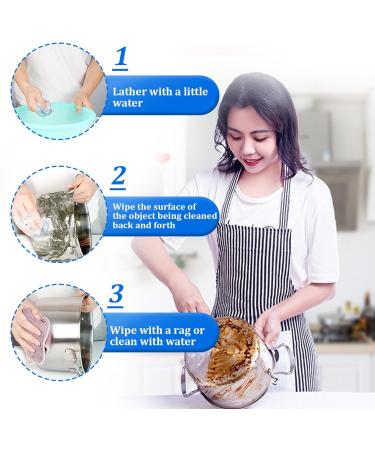 1

Lather with a little water

2

Wipe the surface of the object being cleaned back and forth

3

Wipe with a rag or clean with water