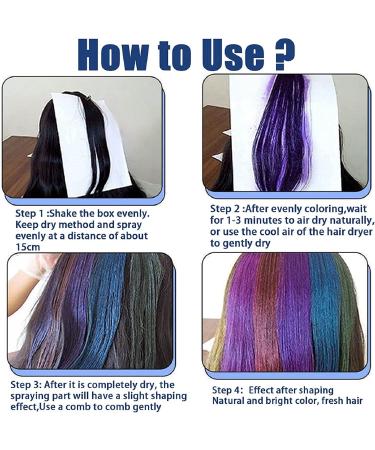 How to Use ?

Step 1 :Shake the box evenly. Keep dry method and spray evenly at a distance of about 15cm

Step 2 :After evenly coloring,wait for 1-3 minutes to air dry naturally, or use the cool air of the hair dryer to gently dry

Step 3: After it is completely dry, the spraying part will have a slight shaping effect,Use a comb to comb gently

Step 4: Effect after shaping
Natural and bright color, fresh hair