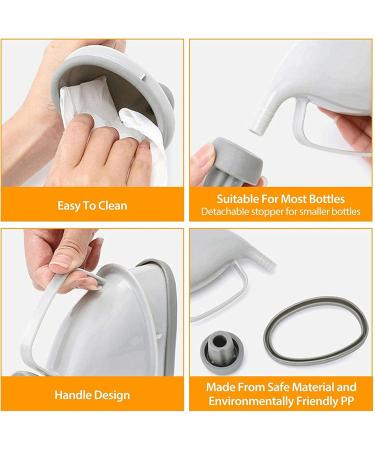 Easy To Clean

Suitable For Most Bottles
Detachable stopper for smaller bottles

Handle Design

Made From Safe Material and Environmentally Friendly PP