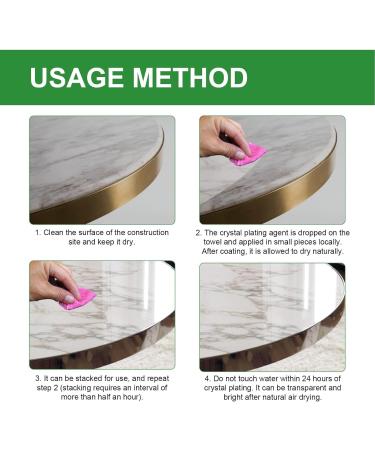 USAGE METHOD

1. Clean the surface of the construction site and keep it dry.

2. The crystal plating agent is dropped on the towel and applied in small pieces locally. After coating, it is allowed to dry naturally.

3. It can be stacked for use, and repeat step 2 (stacking requires an interval of more than half an hour).

4. Do not touch water within 24 hours of crystal plating. It can be transparent and bright after natural air drying.