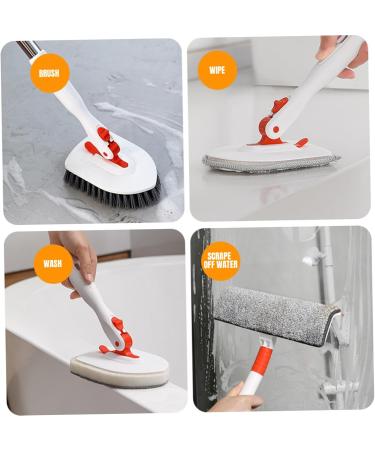 BRUSH

WIPE

WASH

SCRAPE OFF WATER