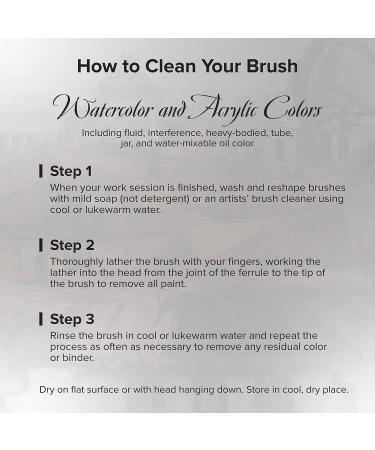 How to Clean Your Brush

Watercolor and Acrylic Colors

Including fluid, interference, heavy-bodied, tube, jar, and water-mixable oil color

Step 1

When your work session is finished, wash and reshape brushes with mild soap (not detergent) or an artists' brush cleaner using cool or lukewarm water.

Step 2

Thoroughly lather the brush with your fingers, working the lather into the head from the joint of the ferrule to the tip of the brush to remove all paint.

Step 3

Rinse the brush in cool or lukewarm water and repeat the process as often as necessary to remove any residual color or binder.

Dry on flat surface or with head hanging down. Store in cool, dry place.