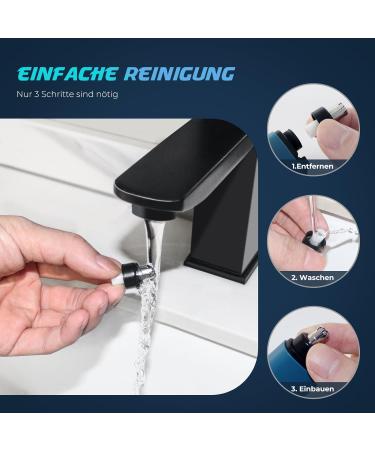 EINFACHE REINIGUNG
Nur 3 Schritte sind nötig

1.Entfernen

2. Waschen

3. Einbauen