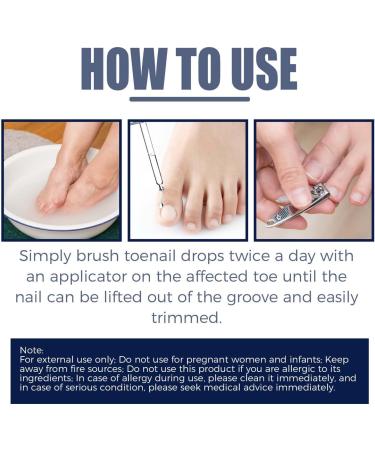 HOW TO USE

Simply brush toenail drops twice a day with an applicator on the affected toe until the nail can be lifted out of the groove and easily trimmed.

Note:
For external use only; Do not use for pregnant women and infants; Keep away from fire sources; Do not use this product if you are allergic to its ingredients; In case of allergy during use, please clean it immediately, and in case of serious condition, please seek medical advice immediately.