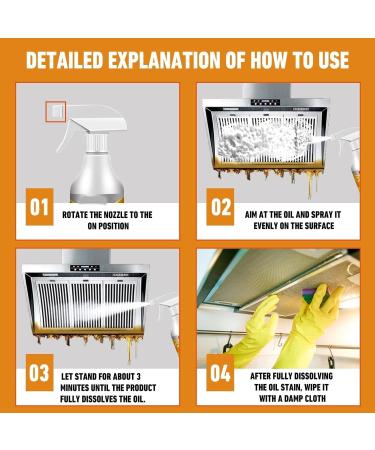 DETAILED EXPLANATION OF HOW TO USE

01
ROTATE THE NOZZLE TO THE ON POSITION

02
AIM AT THE OIL AND SPRAY IT EVENLY ON THE SURFACE

03
LET STAND FOR ABOUT 3 MINUTES UNTIL THE PRODUCT FULLY DISSOLVES THE OIL.

04
AFTER FULLY DISSOLVING THE OIL STAIN, WIPE IT WITH A DAMP CLOTH