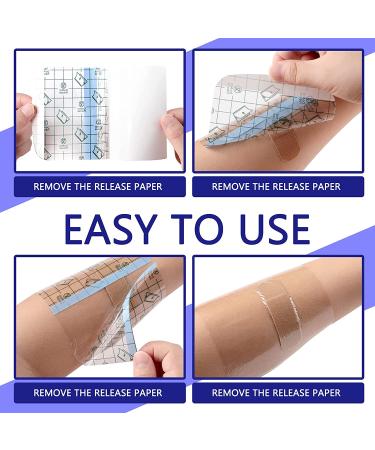 REMOVE THE RELEASE PAPER

REMOVE THE RELEASE PAPER

EASY TO USE

REMOVE THE RELEASE PAPER

REMOVE THE RELEASE PAPER