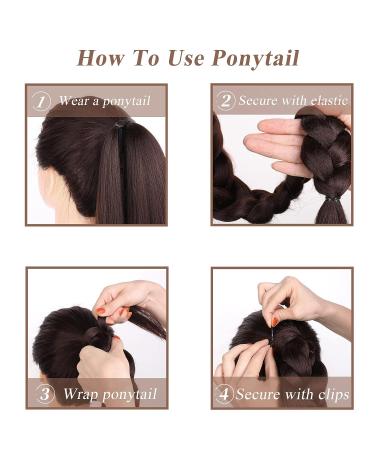 How To Use Ponytail

1 Wear a ponytail

2 Secure with elastic

3 Wrap ponytail

4 Secure with clips