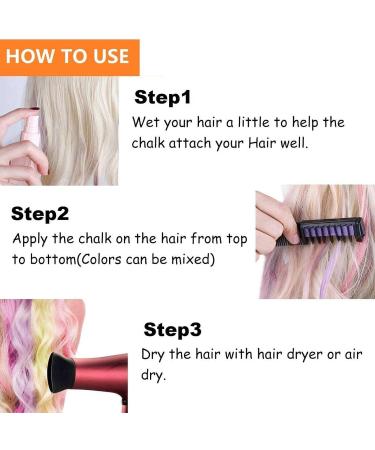 HOW TO USE

Step1
Wet your hair a little to help the chalk attach your Hair well.

Step2
Apply the chalk on the hair from top to bottom(Colors can be mixed)

Step3
Dry the hair with hair dryer or air dry.