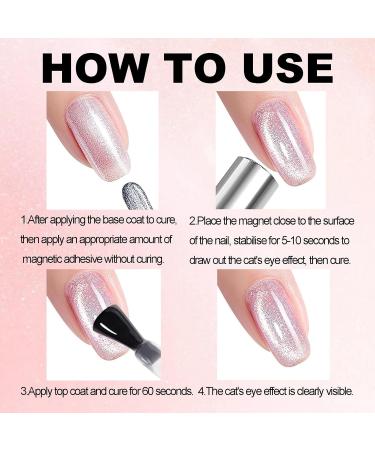 HOW TO USE

1.After applying the base coat to cure, then apply an appropriate amount of magnetic adhesive without curing.

2.Place the magnet close to the surface of the nail, stabilise for 5-10 seconds to draw out the cat's eye effect, then cure.

3.Apply top coat and cure for 60 seconds.

4.The cat's eye effect is clearly visible.