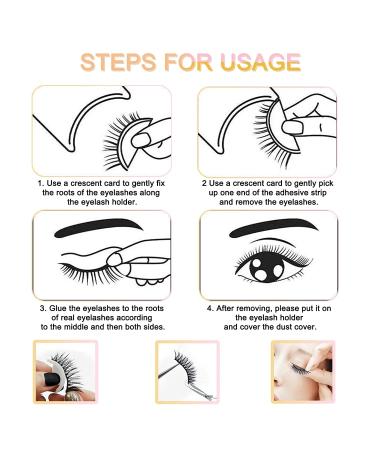 STEPS FOR USAGE

1. Use a crescent card to gently fix the roots of the eyelashes along the eyelash holder.

2 Use a crescent card to gently pick up one end of the adhesive strip and remove the eyelashes.

3. Glue the eyelashes to the roots of real eyelashes according to the middle and then both sides.

4. After removing, please put it on the eyelash holder and cover the dust cover.