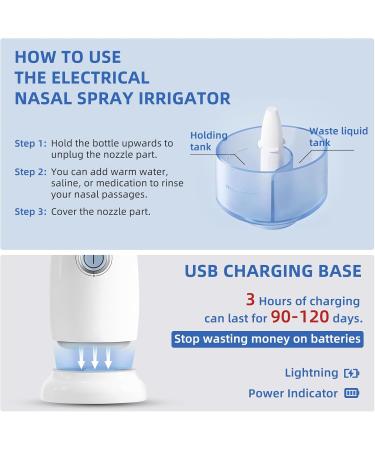 HOW TO USE THE ELECTRICAL NASAL SPRAY IRRIGATOR

Step 1: Hold the bottle upwards to unplug the nozzle part.

Step 2: You can add warm water, saline, or medication to rinse your nasal passages.

Step 3: Cover the nozzle part.

Holding tank

Waste liquid tank

USB CHARGING BASE

3 Hours of charging can last for 90-120 days.

Stop wasting money on batteries

Lightning

Power Indicator