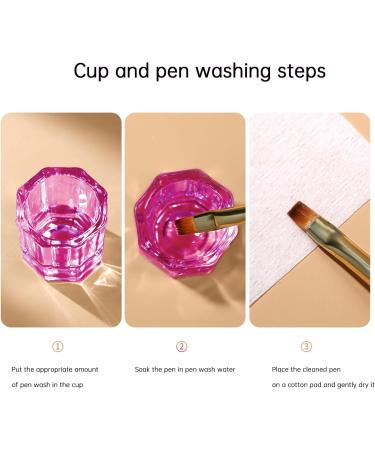 Cup and pen washing steps

①

Put the appropriate amount of pen wash in the cup

②

Soak the pen in pen wash water

③

Place the cleaned pen on a cotton pad and gently dry it