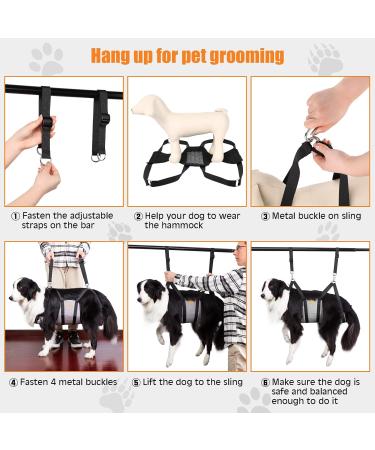 Hang up for pet grooming

① Fasten the adjustable straps on the bar

② Help your dog to wear the hammock

③ Metal buckle on sling

④ Fasten 4 metal buckles

⑤ Lift the dog to the sling

⑥ Make sure the dog is safe and balanced enough to do it