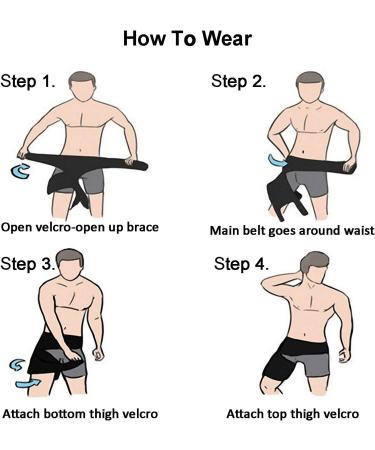 How To Wear

Step 1.

Open velcro-open up brace

Step 2.

Main belt goes around waist

Step 3.

Attach bottom thigh velcro

Step 4.

Attach top thigh velcro