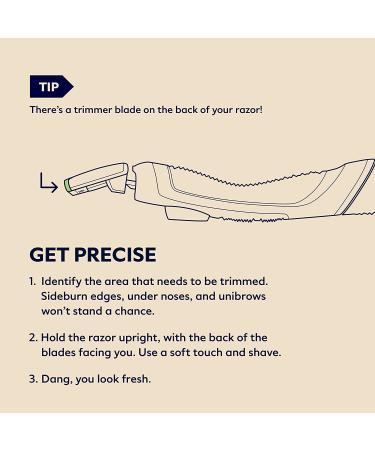 TIP

There's a trimmer blade on the back of your razor!

GET PRECISE

1. Identify the area that needs to be trimmed. Sideburn edges, under noses, and unibrows won't stand a chance.

2. Hold the razor upright, with the back of the blades facing you. Use a soft touch and shave.

3. Dang, you look fresh.