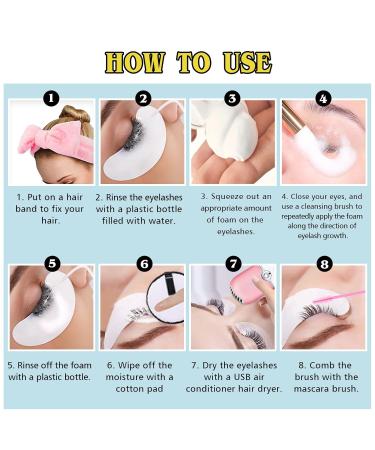 HOW TO USE

1

2

3

4

1. Put on a hair band to fix your hair.

2. Rinse the eyelashes with a plastic bottle filled with water.

3. Squeeze out an appropriate amount of foam on the eyelashes.

4. Close your eyes, and use a cleansing brush to repeatedly apply the foam along the direction of eyelash growth.

5

6

7

8

5. Rinse off the foam with a plastic bottle.

6. Wipe off the moisture with a cotton pad

7. Dry the eyelashes with a USB air conditioner hair dryer.

8. Comb the brush with the mascara brush.