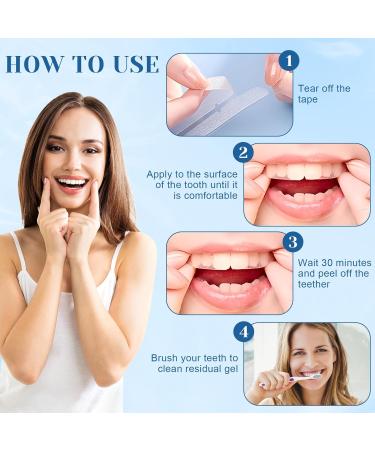 HOW TO USE

1

Tear off the tape

2

Apply to the surface of the tooth until it is comfortable

3

Wait 30 minutes and peel off the teether

4

Brush your teeth to clean residual gel