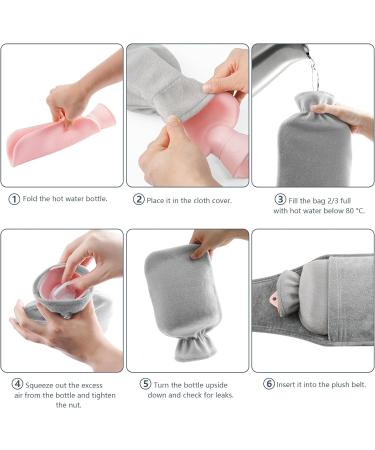 ① Fold the hot water bottle.

② Place it in the cloth cover.

③ Fill the bag 2/3 full with hot water below 80 °C.

④ Squeeze out the excess air from the bottle and tighten the nut.

⑤ Turn the bottle upside down and check for leaks.

⑥ Insert it into the plush belt.