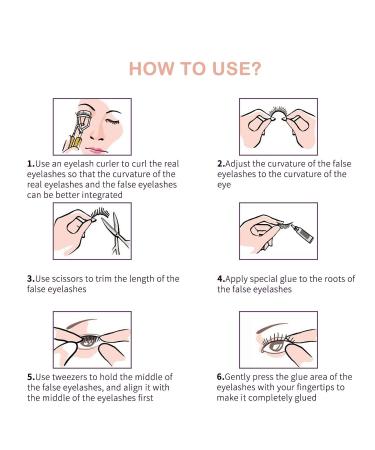 HOW TO USE?

1.Use an eyelash curler to curl the real eyelashes so that the curvature of the real eyelashes and the false eyelashes can be better integrated

2.Adjust the curvature of the false eyelashes to the curvature of the eye

3.Use scissors to trim the length of the false eyelashes

4.Apply special glue to the roots of the false eyelashes

5.Use tweezers to hold the middle of the false eyelashes, and align it with the middle of the eyelashes first

6.Gently press the glue area of the eyelashes with your fingertips to make it completely glued