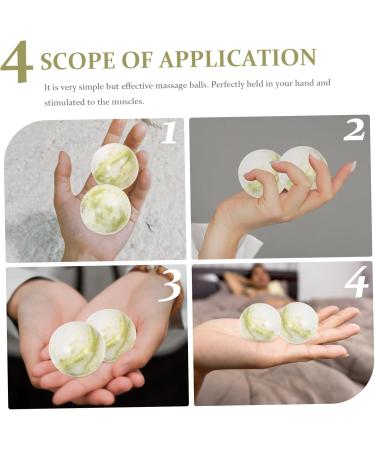 4 SCOPE OF APPLICATION

It is very simple but effective massage balls. Perfectly held in your hand and stimulated to the muscles.

1

2

3

4