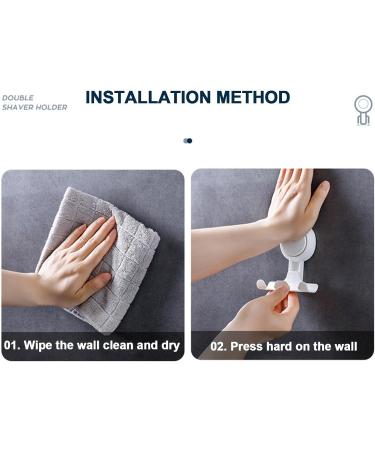 DOUBLE
SHAVER HOLDER

INSTALLATION METHOD

01. Wipe the wall clean and dry

02. Press hard on the wall