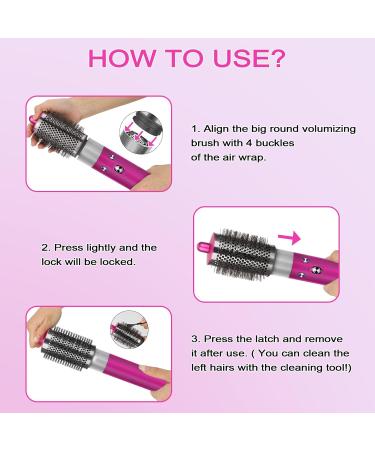 HOW TO USE?

1. Align the big round volumizing brush with 4 buckles of the air wrap.

2. Press lightly and the lock will be locked.

3. Press the latch and remove it after use. ( You can clean the left hairs with the cleaning tool!)