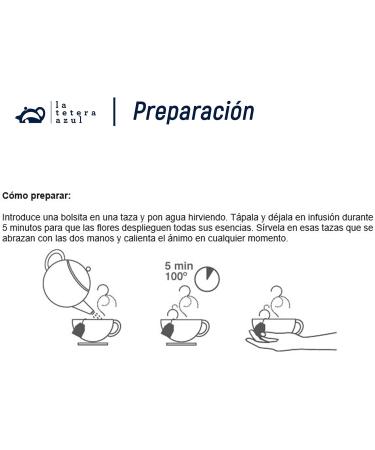 la tetera azul

Preparación

Cómo preparar:

Introduce una bolsita en una taza y pon agua hirviendo. Tápala y déjala en infusión durante 5 minutos para que las flores desplieguen todas sus esencias. Sírvela en esas tazas que se abrazan con las dos manos y calienta el ánimo en cualquier momento.

5 min
100º